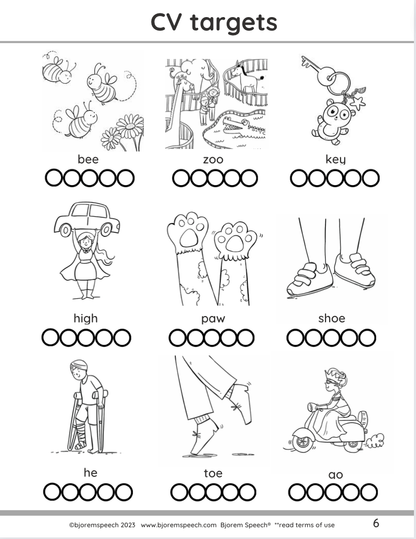 CV targets

bee

zoo

key

high

paw

shoe

he

toe

go

©bjoremspeech 2023 www.bjoremspeech.com Bjorem Speech® **read terms of use

6