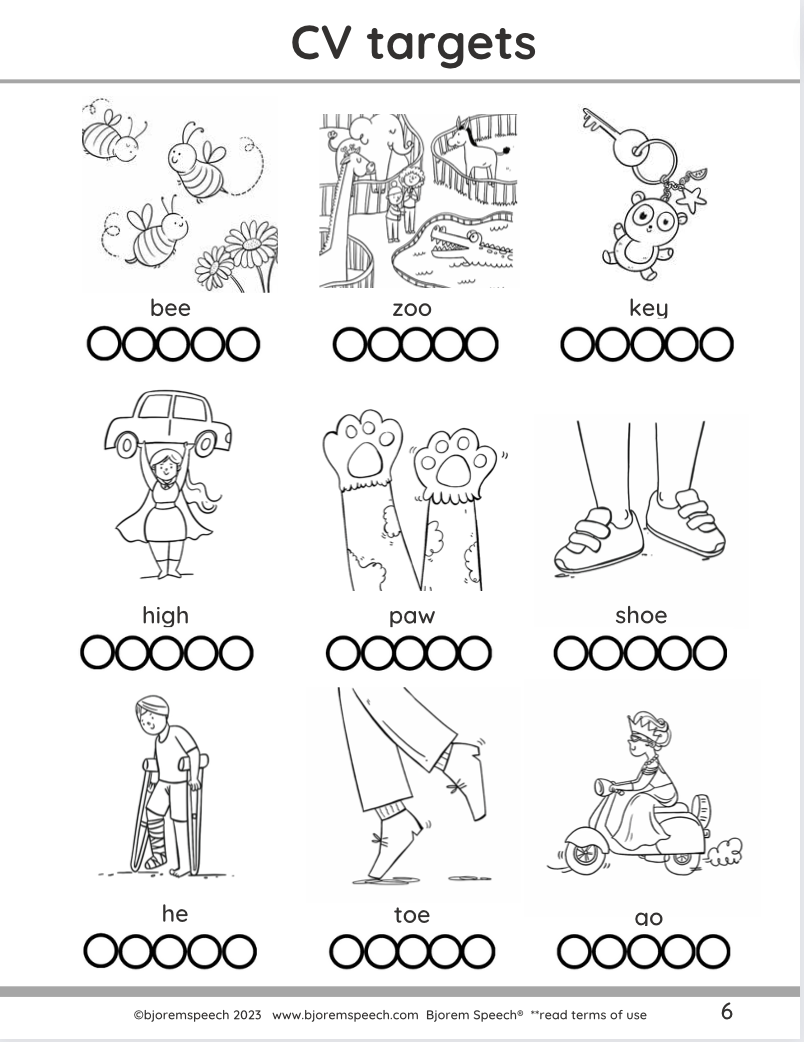 CV targets

bee

zoo

key

high

paw

shoe

he

toe

go

©bjoremspeech 2023 www.bjoremspeech.com Bjorem Speech® **read terms of use

6